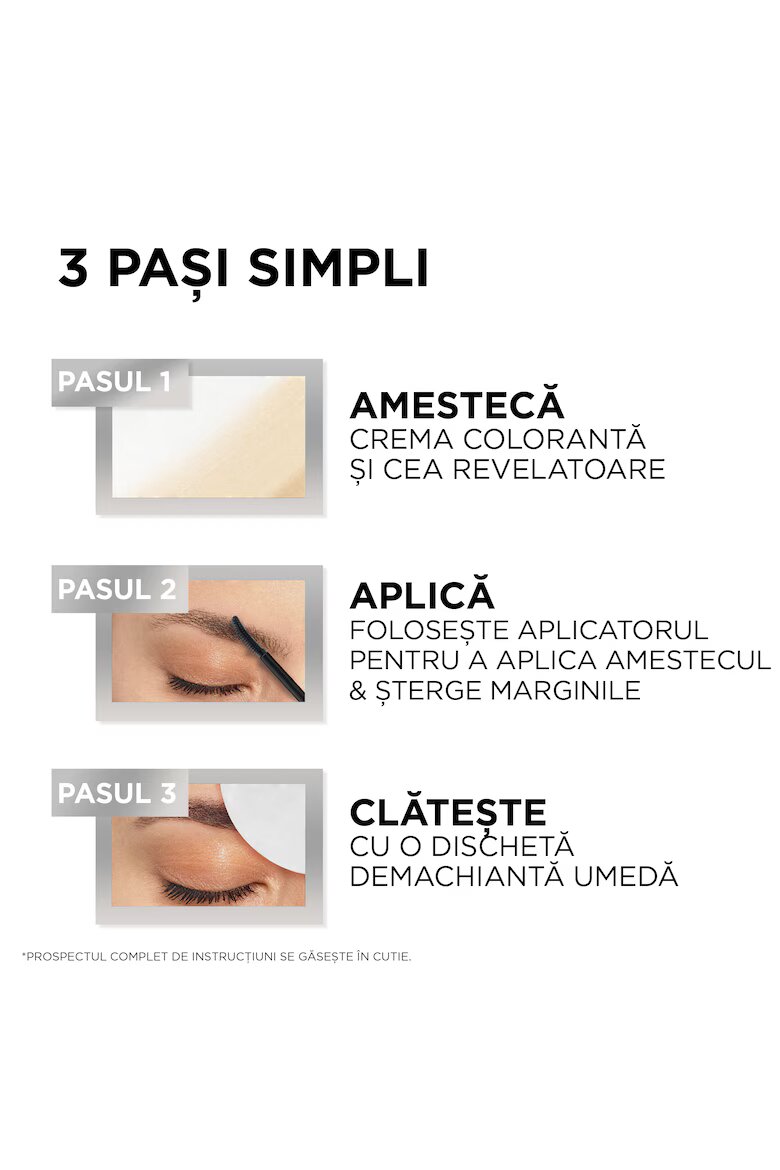 3 PAȘI SIMPLI

PASUL 1

AMESTECĂ
CREMA COLORANTĂ
ȘI CEA REVELATOARE

PASUL 2

APLICĂ
FOLOSEȘTE APLICATORUL
PENTRU A APLICA AMESTECUL
& ȘTERGE MARGINILE

PASUL 3

CLĂTEȘTE
CU O DISCHETĂ
DEMACHIANTĂ UMEDĂ

*PROSPECTUL COMPLET DE INSTRUCȚIUNI SE GĂSEȘTE ÎN CUTIE.