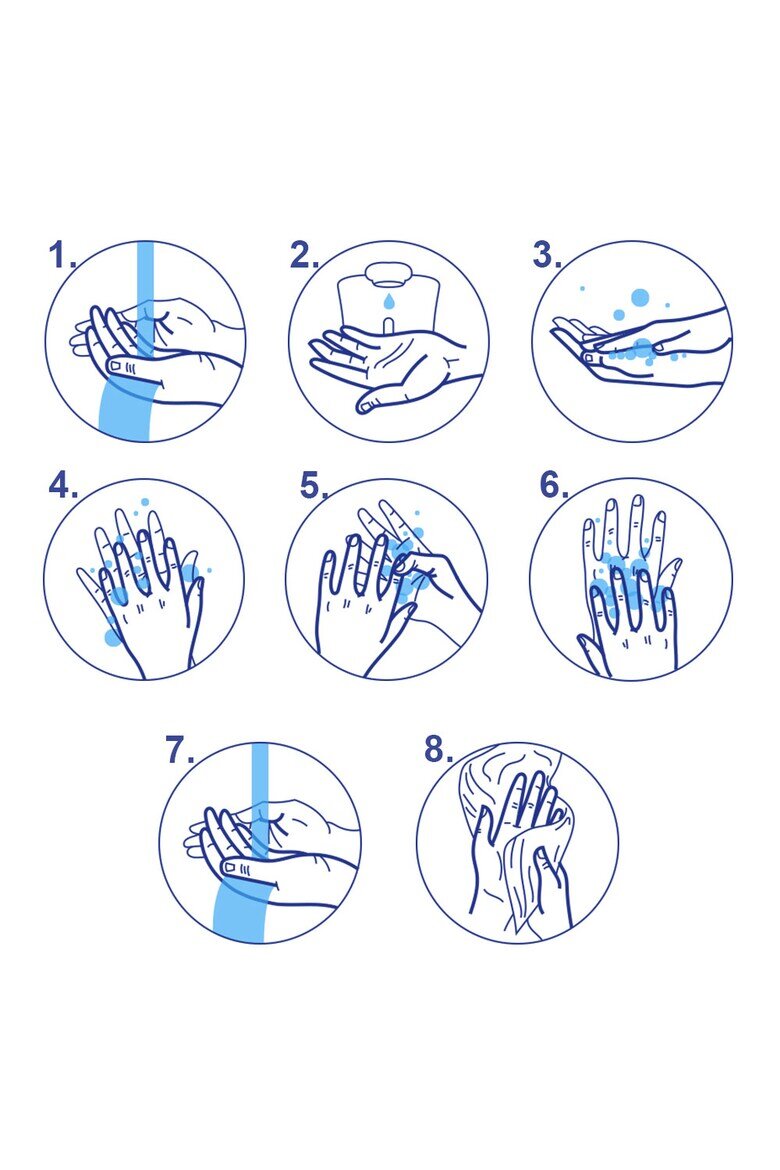 1.

2.

3.

4.

5.

6.

7.

8.